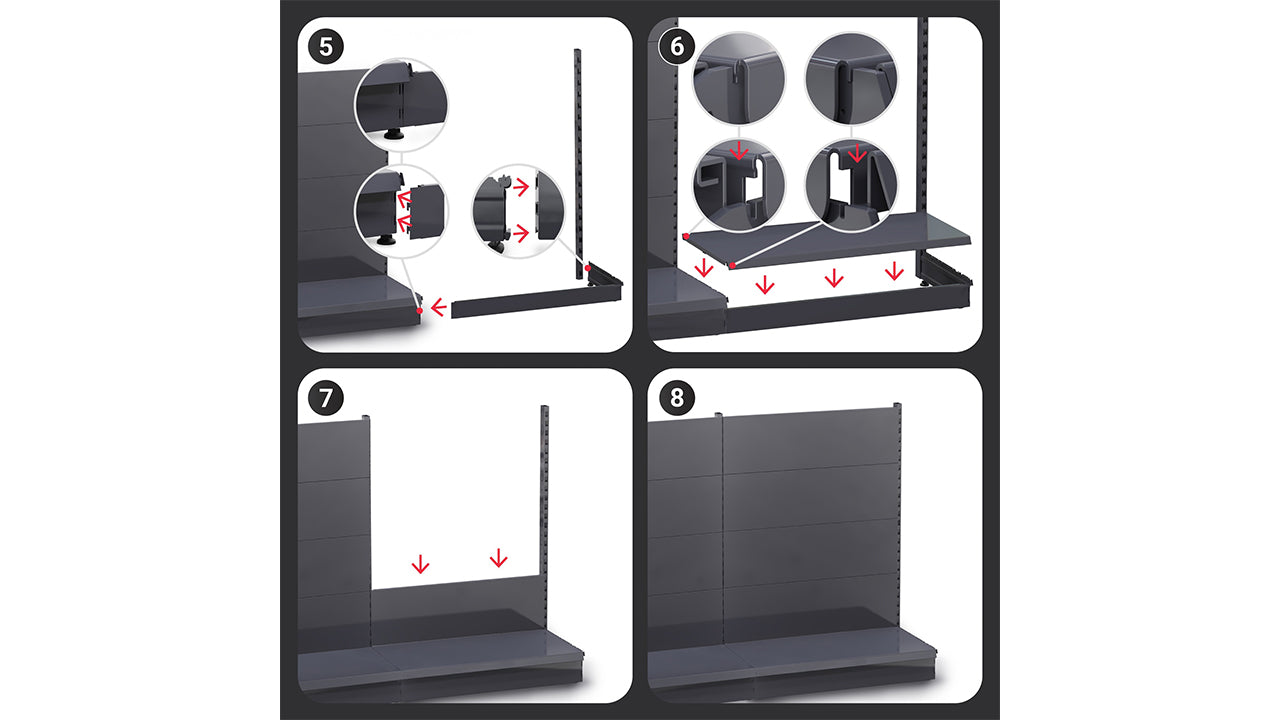 5

6

7

8