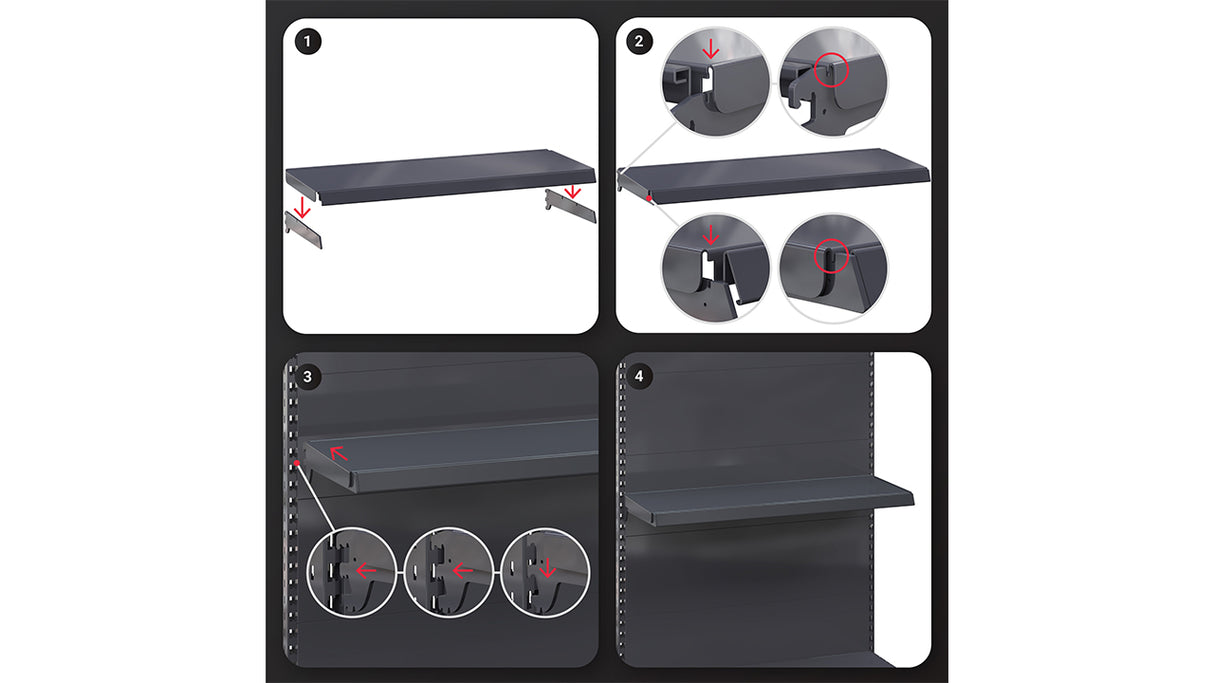 1

2

3

4