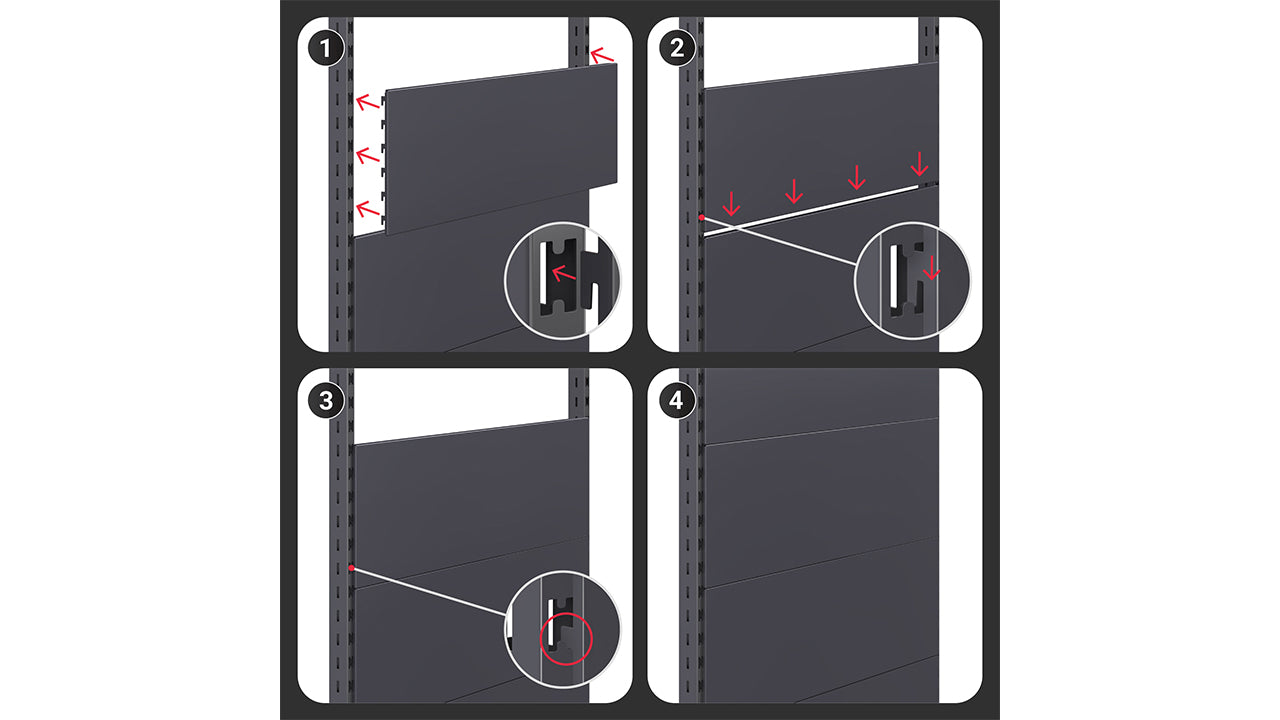 1

2

3

4