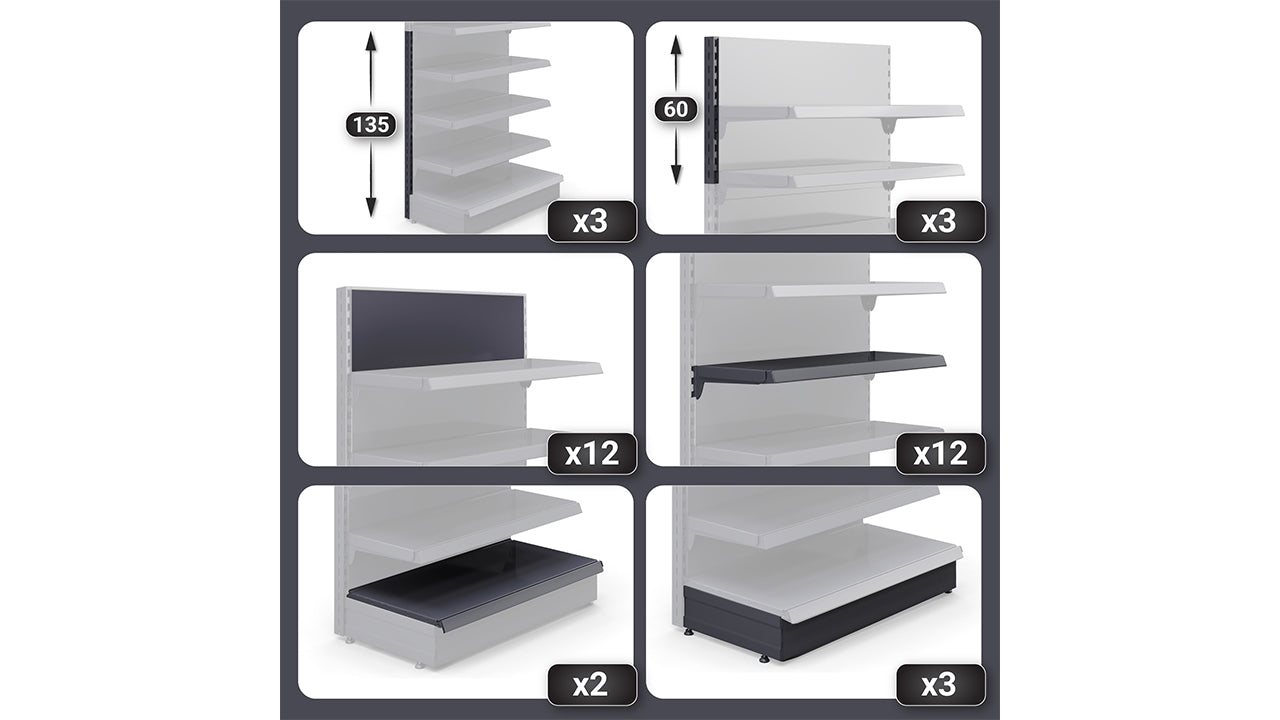 135

x3

60

x3

x12

x12

x2

x3