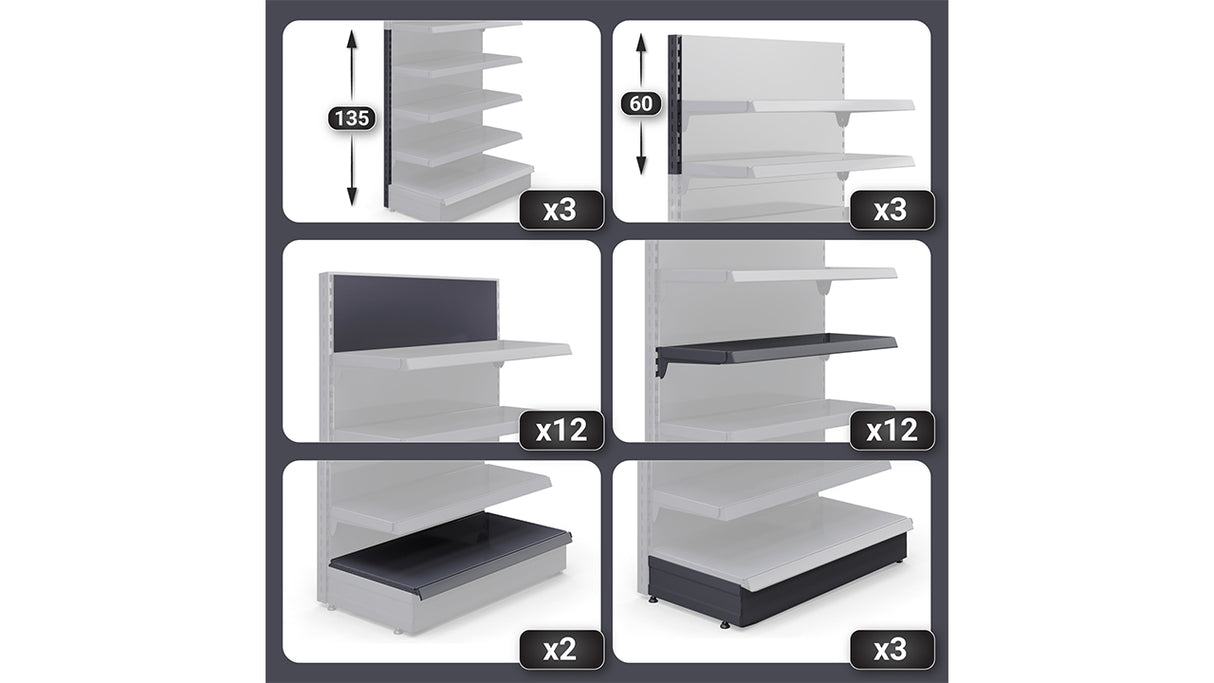 135

x3

60

x3

x12

x12

x2

x3